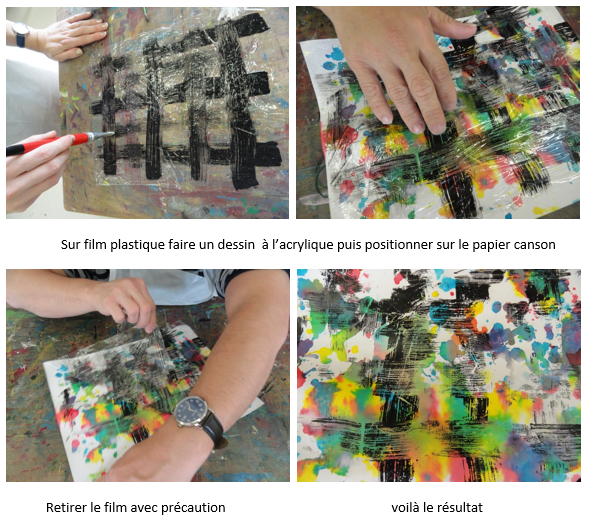 Sur film plastique faire un dessin  à l’acrylique puis positionner sur le papier canson

Retirer le film avec précaution

voilà le résultat